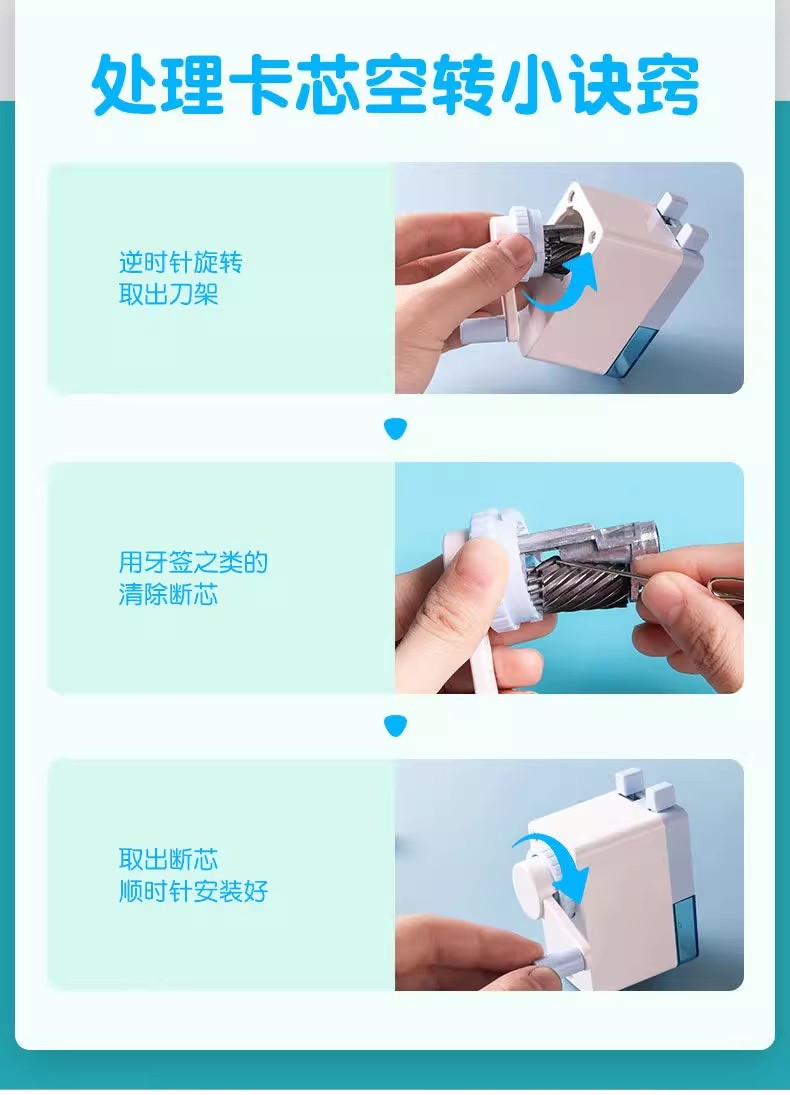 处理卡芯空转小诀窍

逆时针旋转
取出刀架

用牙签之类的
清除断芯

取出断芯
顺时针安装好